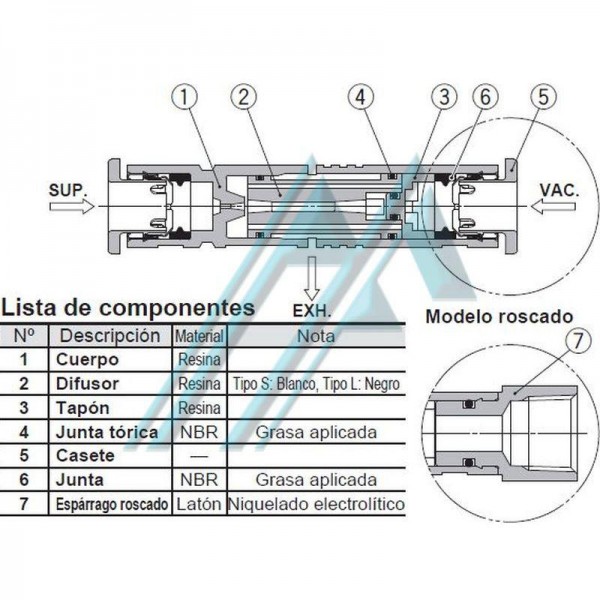 1 2 4 3 6 5

SUP.

VAC.

EXH.

Lista de componentes

Modelo roscado

7

| Nº | Descripción | Material | Nota |
|---|---|---|---|
| 1 | Cuerpo | Resina | |
| 2 | Difusor | Resina | Tipo S: Blanco, Tipo L: Negro |
| 3 | Tapón | Resina | |
| 4 | Junta tórica | NBR | Grasa aplicada |
| 5 | Casete | — | |
| 6 | Junta | NBR | Grasa aplicada |
| 7 | Espárrago roscado | Latón | Niquelado electrolítico |