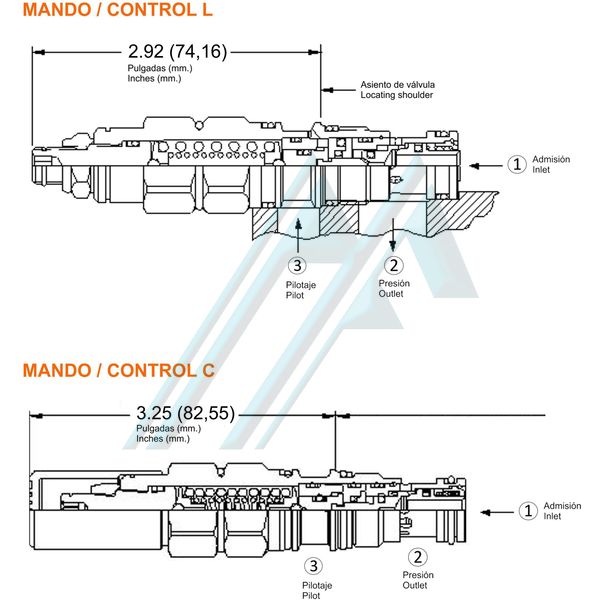 MANDO / CONTROL L

2.92 (74,16)
Pulgadas (mm.)
Inches (mm.)

Asiento de válvula
Locating shoulder

1 Admisión
Inlet

3
Pilotaje
Pilot

2
Presión
Outlet

MANDO / CONTROL C

3.25 (82,55)
Pulgadas (mm.)
Inches (mm.)

1 Admisión
Inlet

3
Pilotaje
Pilot

2
Presión
Outlet