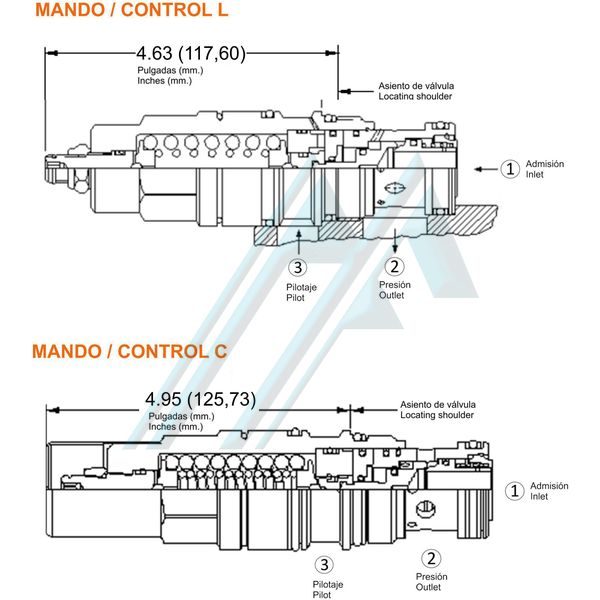 MANDO / CONTROL L

4.63 (117,60)
Pulgadas (mm.)
Inches (mm.)

Asiento de válvula
Locating shoulder

1 Admisión
Inlet

3
Pilotaje
Pilot

2
Presión
Outlet

MANDO / CONTROL C

4.95 (125,73)
Pulgadas (mm.)
Inches (mm.)

Asiento de válvula
Locating shoulder

1 Admisión
Inlet

3
Pilotaje
Pilot

2
Presión
Outlet