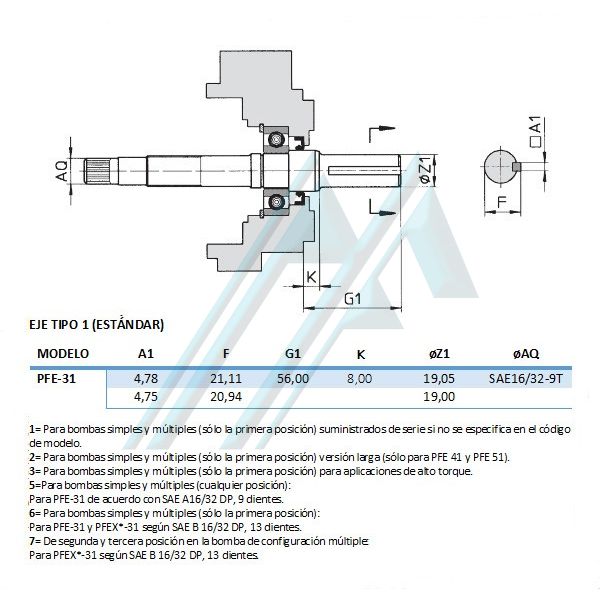 AQ
øZ1
□A1
F
K
G1

EJE TIPO 1 (ESTÁNDAR)

| MODELO | A1 | F | G1 | K | øZ1 | øAQ |
|---|---|---|---|---|---|---|
| PFE-31 | 4,78 | 21,11 | 56,00 | 8,00 | 19,05 | SAE16/32-9T |
| | 4,75 | 20,94 | | | 19,00 | |

1= Para bombas simples y múltiples (sólo la primera posición) suministrados de serie si no se especifica en el código de modelo.
2= Para bombas simples y múltiples (sólo la primera posición) versión larga (sólo para PFE 41 y PFE 51).
3= Para bombas simples y múltiples (sólo la primera posición) para aplicaciones de alto torque.
5=Para bombas simples y múltiples (cualquier posición):
Para PFE-31 de acuerdo con SAE A16/32 DP, 9 dientes.
6= Para bombas simples y múltiples (sólo la primera posición):
Para PFE-31 y PFEX*-31 según SAE B 16/32 DP, 13 dientes.
7= De segunda y tercera posición en la bomba de configuración múltiple:
Para PFEX*-31 según SAE B 16/32 DP, 13 dientes.