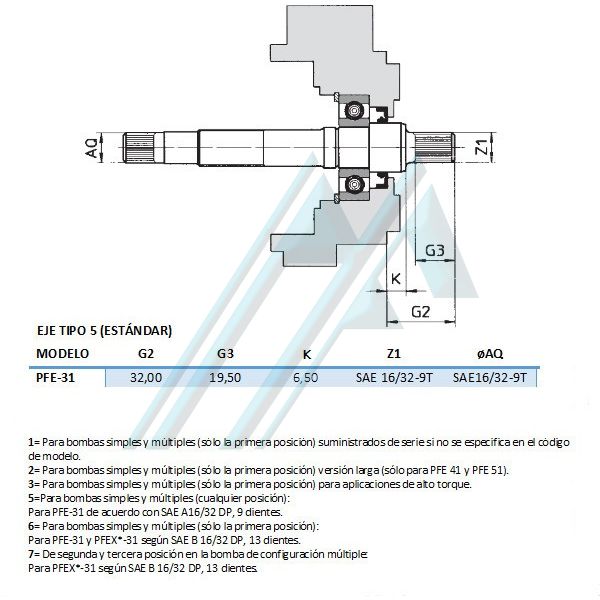 AQ

Z1

G3

K

G2

EJE TIPO 5 (ESTÁNDAR)

| MODELO | G2 | G3 | K | Z1 | øAQ |
|---|---|---|---|---|---|
| PFE-31 | 32,00 | 19,50 | 6,50 | SAE 16/32-9T | SAE16/32-9T |

1= Para bombas simples y múltiples (sólo la primera posición) suministrados de serie si no se especifica en el código de modelo.
2= Para bombas simples y múltiples (sólo la primera posición) versión larga (sólo para PFE 41 y PFE 51).
3= Para bombas simples y múltiples (sólo la primera posición) para aplicaciones de alto torque.
5=Para bombas simples y múltiples (cualquier posición):
Para PFE-31 de acuerdo con SAE A16/32 DP, 9 dientes.
6= Para bombas simples y múltiples (sólo la primera posición):
Para PFE-31 y PFEX*-31 según SAE B 16/32 DP, 13 dientes.
7= De segunda y tercera posición en la bomba de configuración múltiple:
Para PFEX*-31 según SAE B 16/32 DP, 13 dientes.