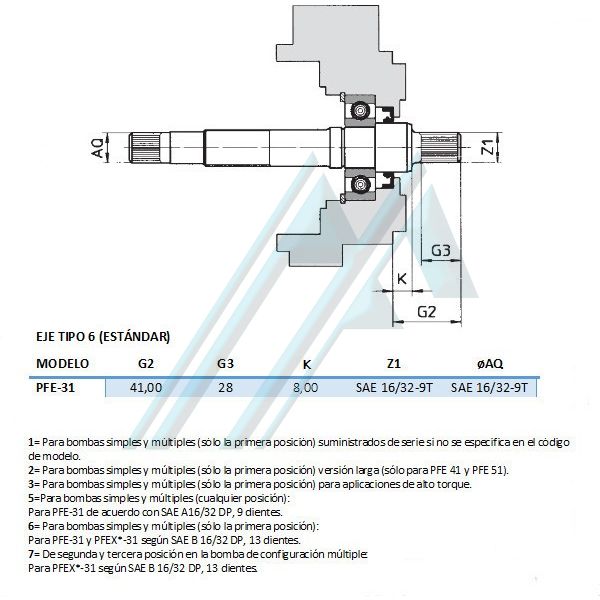 AQ

Z1

G3

K

G2

EJE TIPO 6 (ESTÁNDAR)

| MODELO | G2 | G3 | K | Z1 | øAQ |
|---|---|---|---|---|---|
| PFE-31 | 41,00 | 28 | 8,00 | SAE 16/32-9T | SAE 16/32-9T |

1= Para bombas simples y múltiples (sólo la primera posición) suministrados de serie si no se especifica en el código de modelo.
2= Para bombas simples y múltiples (sólo la primera posición) versión larga (sólo para PFE 41 y PFE 51).
3= Para bombas simples y múltiples (sólo la primera posición) para aplicaciones de alto torque.
5=Para bombas simples y múltiples (cualquier posición):
Para PFE-31 de acuerdo con SAE A16/32 DP, 9 dientes.
6= Para bombas simples y múltiples (sólo la primera posición):
Para PFE-31 y PFEX*-31 según SAE B 16/32 DP, 13 dientes.
7= De segunda y tercera posición en la bomba de configuración múltiple:
Para PFEX*-31 según SAE B 16/32 DP, 13 dientes.