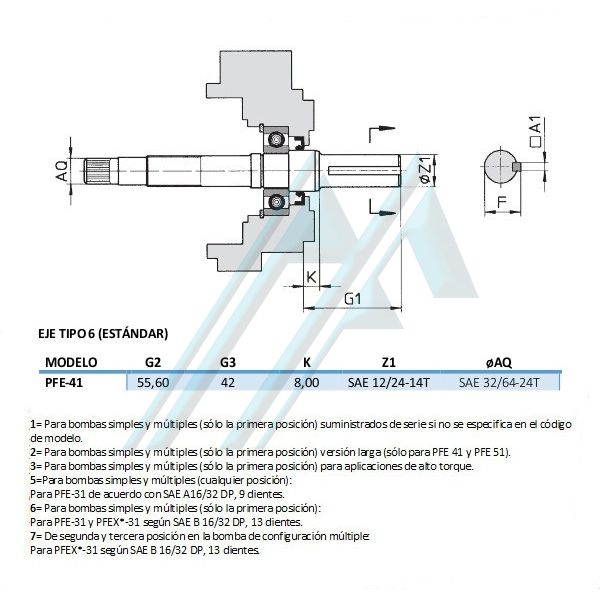 AQ

øZ1

□A1

F

K

G1

EJE TIPO 6 (ESTÁNDAR)

| MODELO | G2 | G3 | K | Z1 | øAQ |
|---|---|---|---|---|---|
| PFE-41 | 55,60 | 42 | 8,00 | SAE 12/24-14T | SAE 32/64-24T |

1= Para bombas simples y múltiples (sólo la primera posición) suministrados de serie si no se especifica en el código de modelo.
2= Para bombas simples y múltiples (sólo la primera posición) versión larga (sólo para PFE 41 y PFE 51).
3= Para bombas simples y múltiples (sólo la primera posición) para aplicaciones de alto torque.
5=Para bombas simples y múltiples (cualquier posición):
Para PFE-31 de acuerdo con SAE A16/32 DP, 9 dientes.
6= Para bombas simples y múltiples (sólo la primera posición):
Para PFE-31 y PFEX*-31 según SAE B 16/32 DP, 13 dientes.
7= De segunda y tercera posición en la bomba de configuración múltiple:
Para PFEX*-31 según SAE B 16/32 DP, 13 dientes.